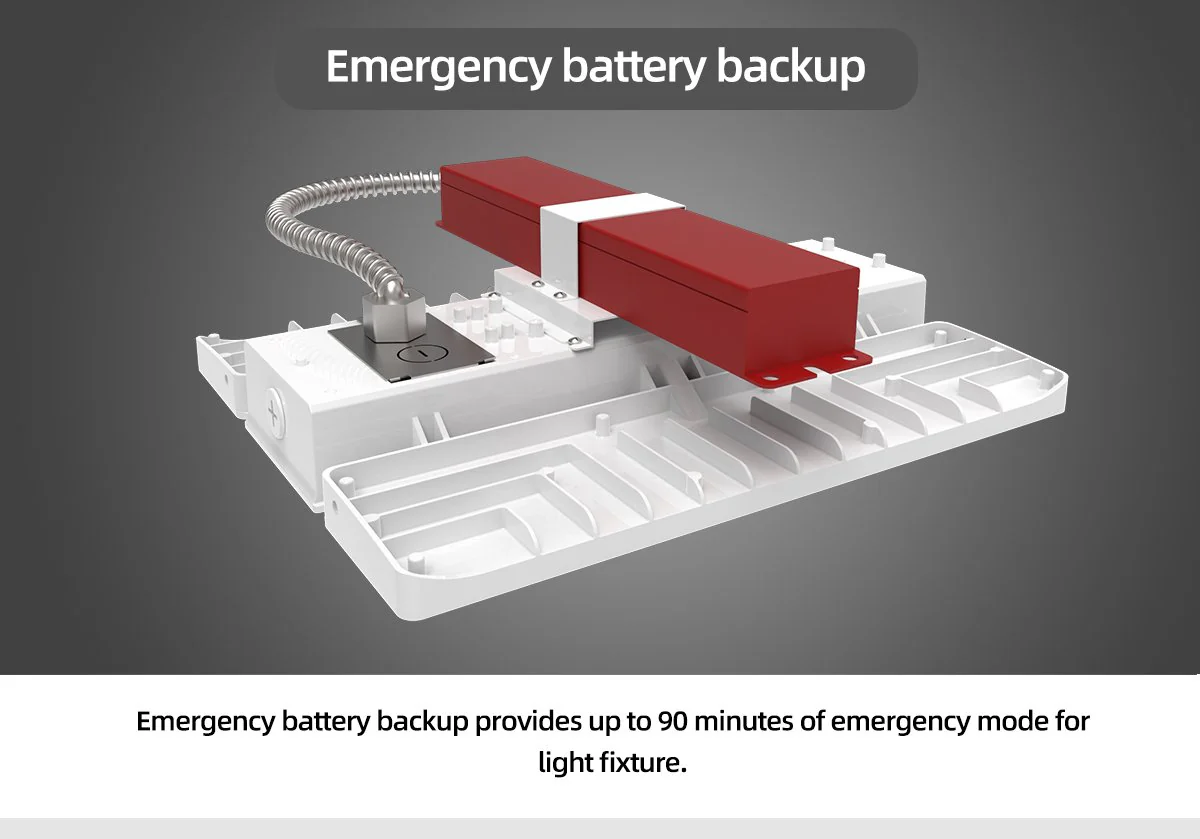 Emergency battery backup

Emergency battery backup provides up to 90 minutes of emergency mode for light fixture.