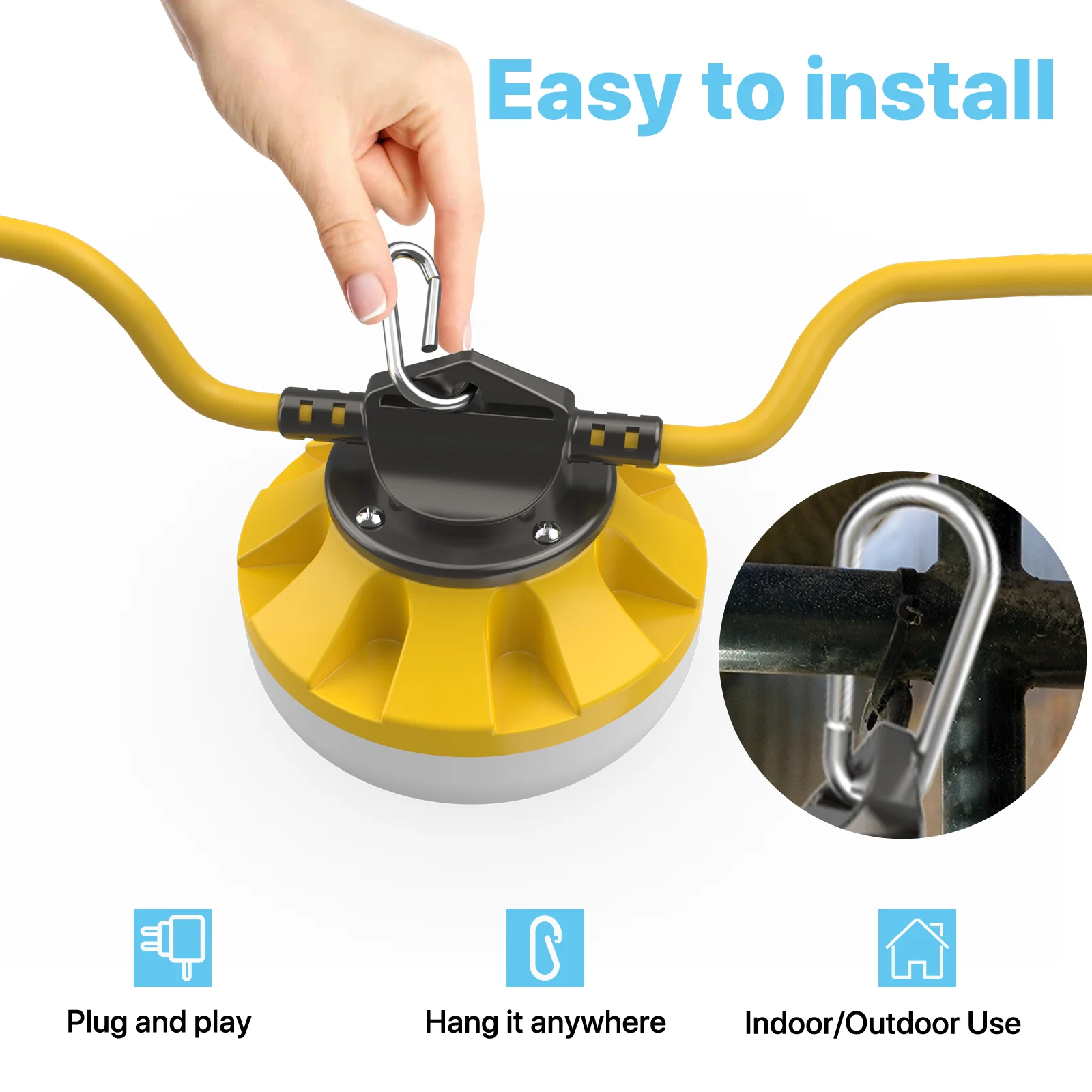 Easy to install

Plug and play

Hang it anywhere

Indoor/Outdoor Use