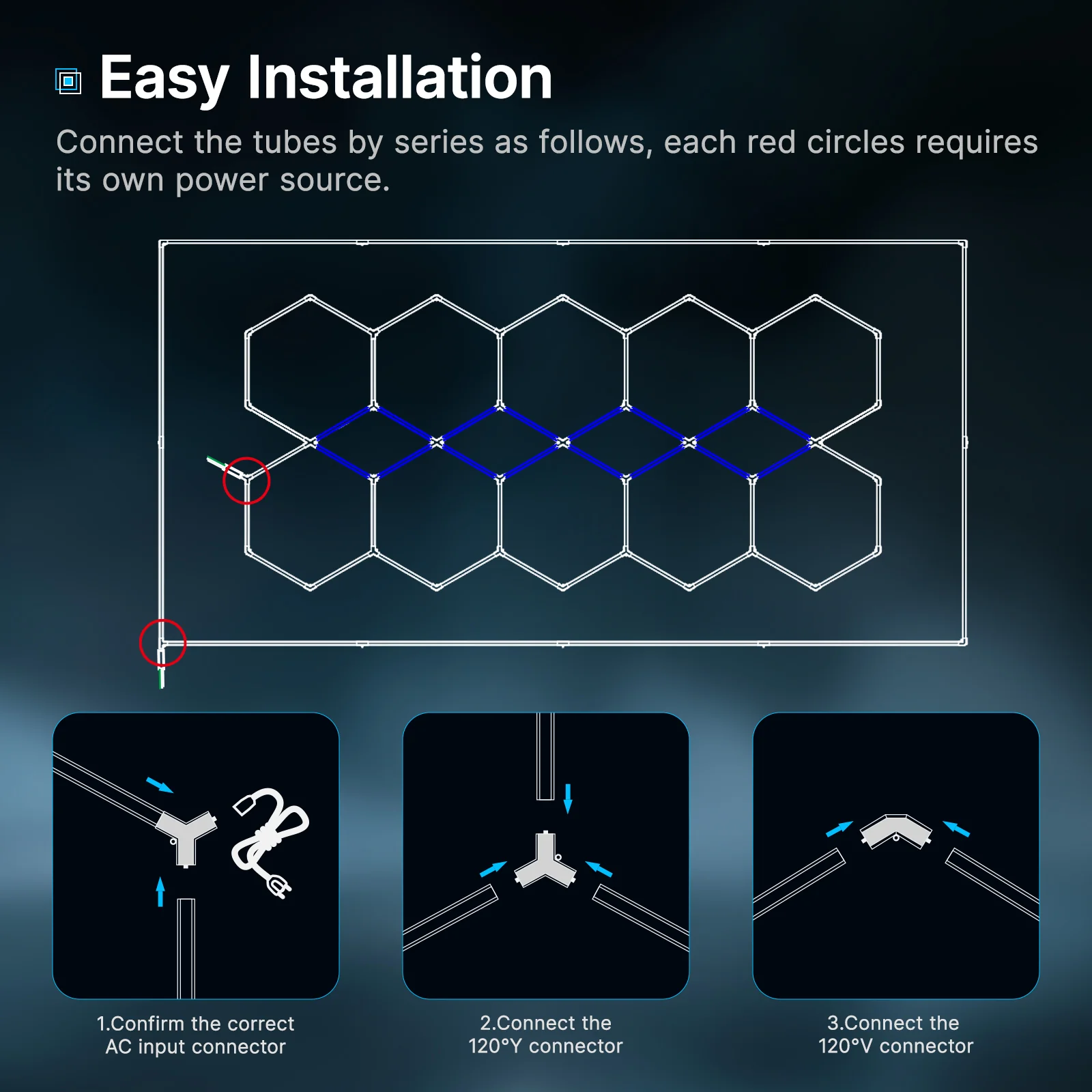 Easy Installation

Connect the tubes by series as follows, each red circles requires its own power source.

1.Confirm the correct AC input connector

2.Connect the 120°Y connector

3.Connect the 120°V connector