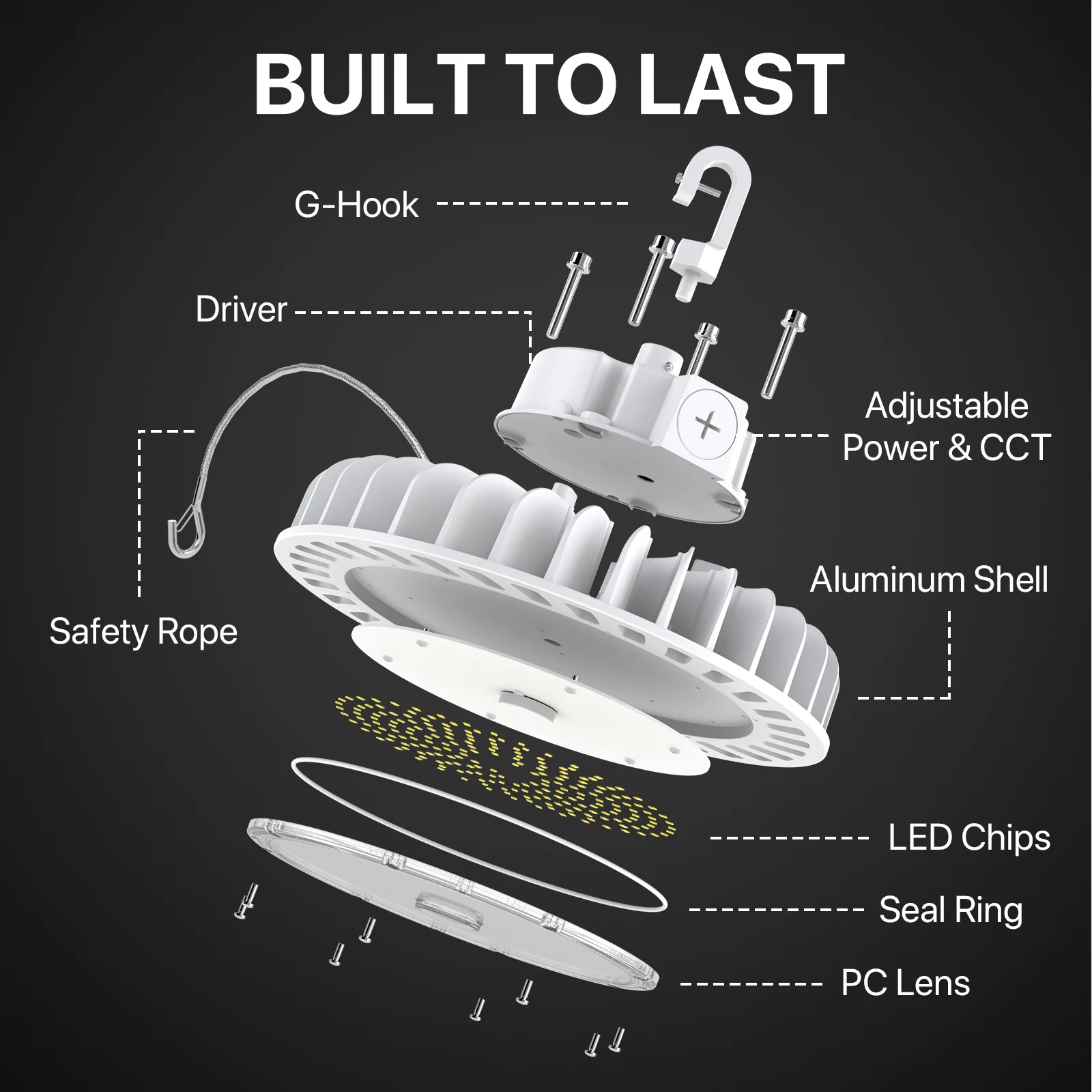 BUILT TO LAST

G-Hook

Driver

Adjustable Power & CCT

Safety Rope

Aluminum Shell

LED Chips

Seal Ring

PC Lens