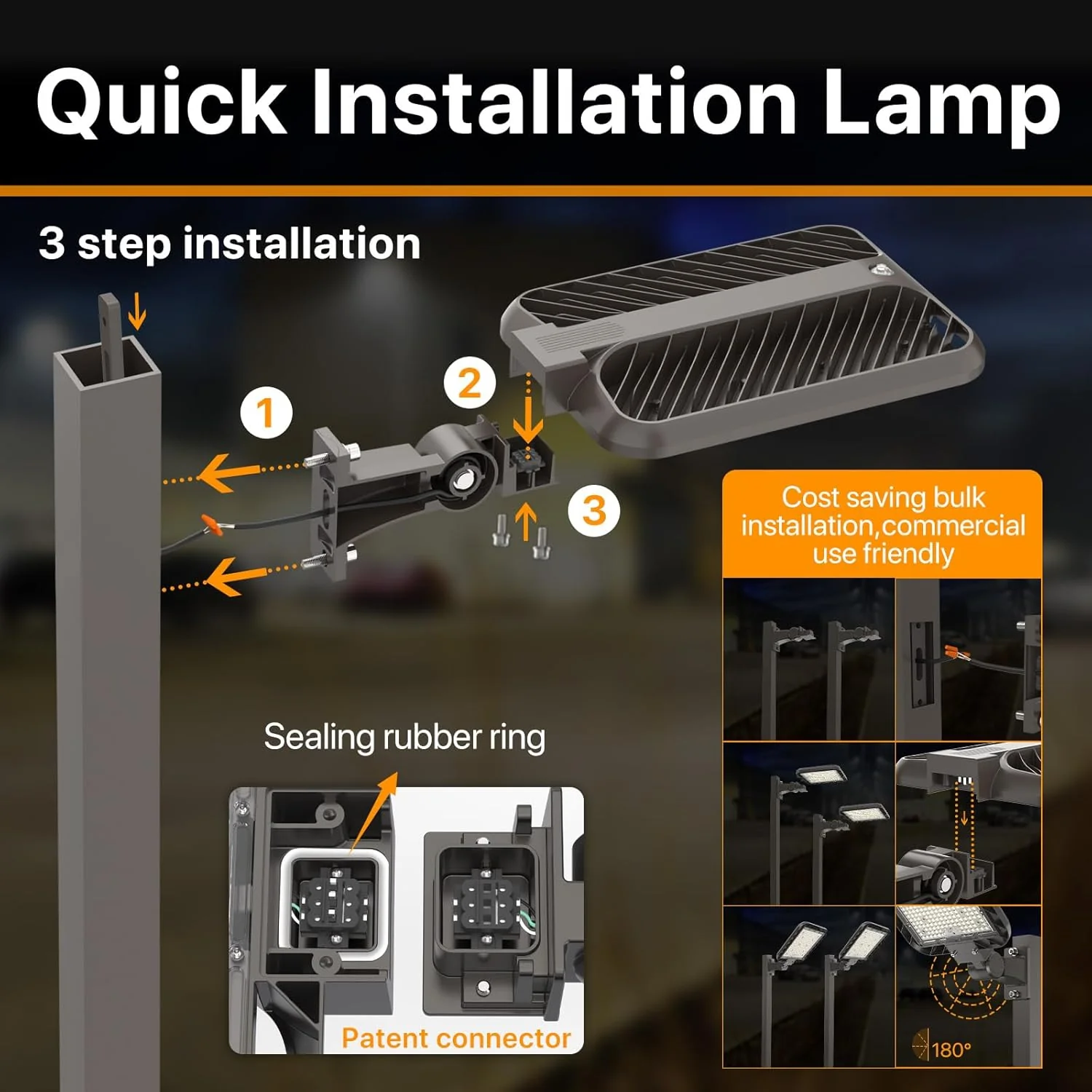 Quick Installation Lamp

3 step installation

1

2

3

Cost saving bulk installation,commercial use friendly

Sealing rubber ring

Patent connector

180°