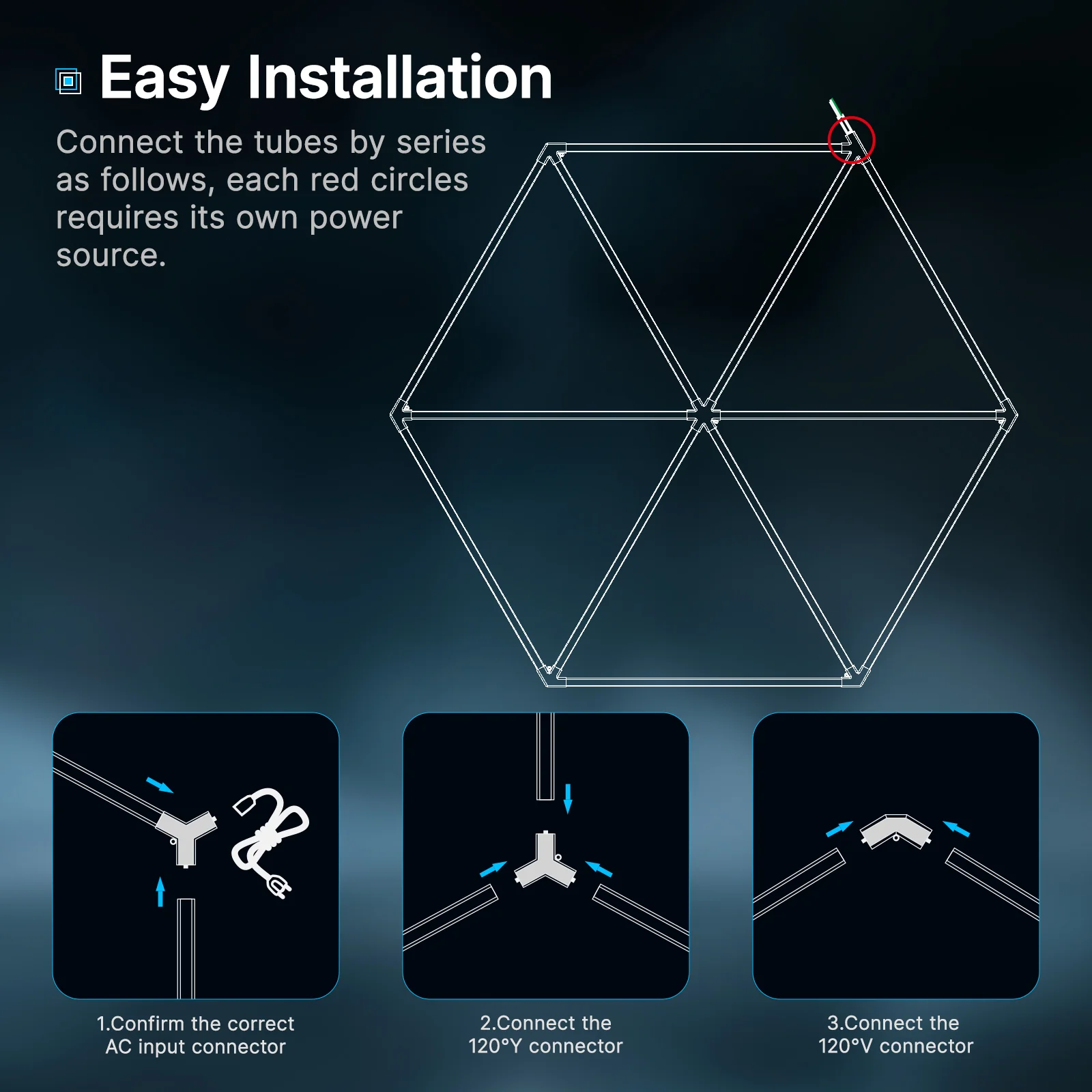 Easy Installation

Connect the tubes by series as follows, each red circles requires its own power source.

1.Confirm the correct AC input connector

2.Connect the 120°Y connector

3.Connect the 120°V connector