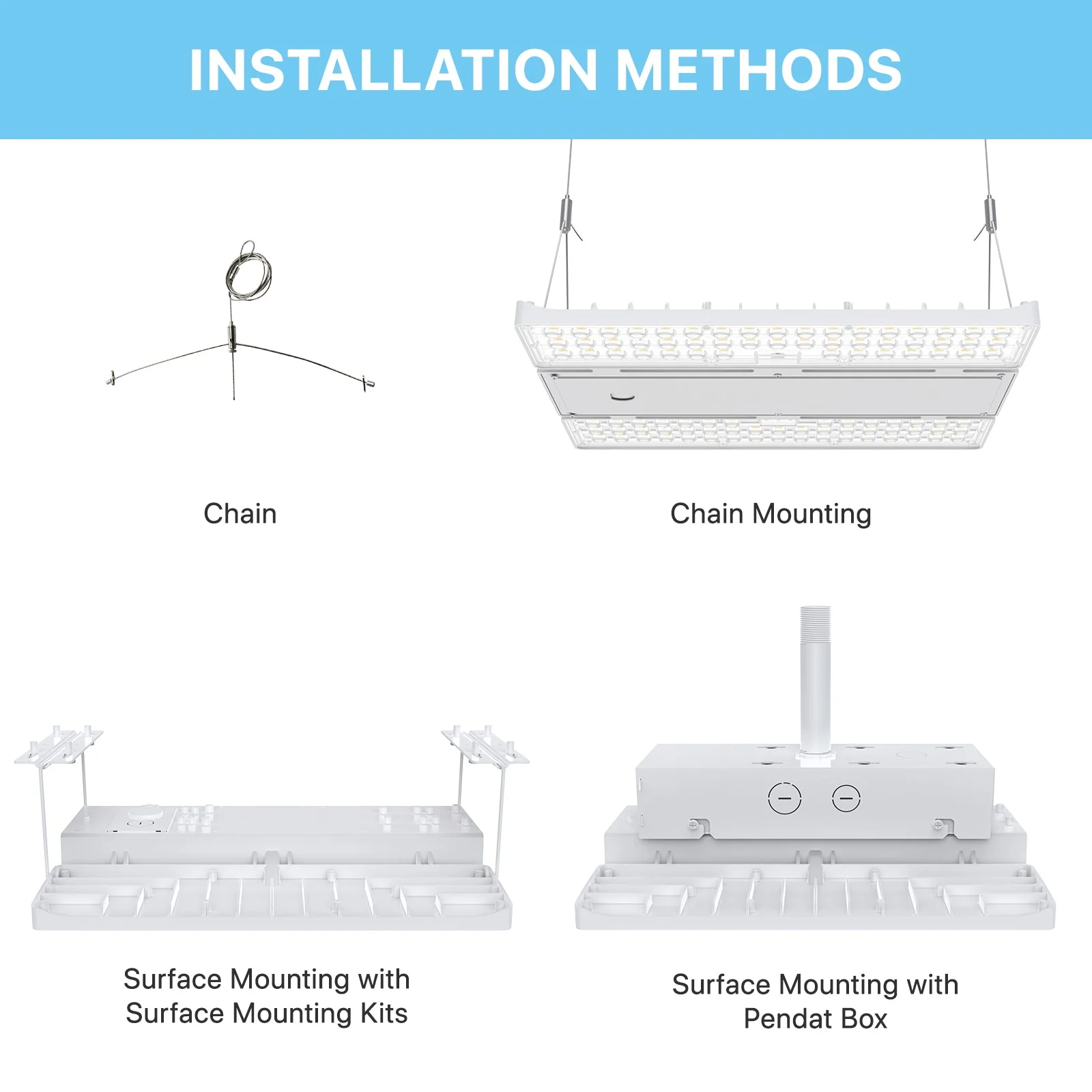 INSTALLATION METHODS

Chain

Chain Mounting

Surface Mounting with Surface Mounting Kits

Surface Mounting with Pendat Box