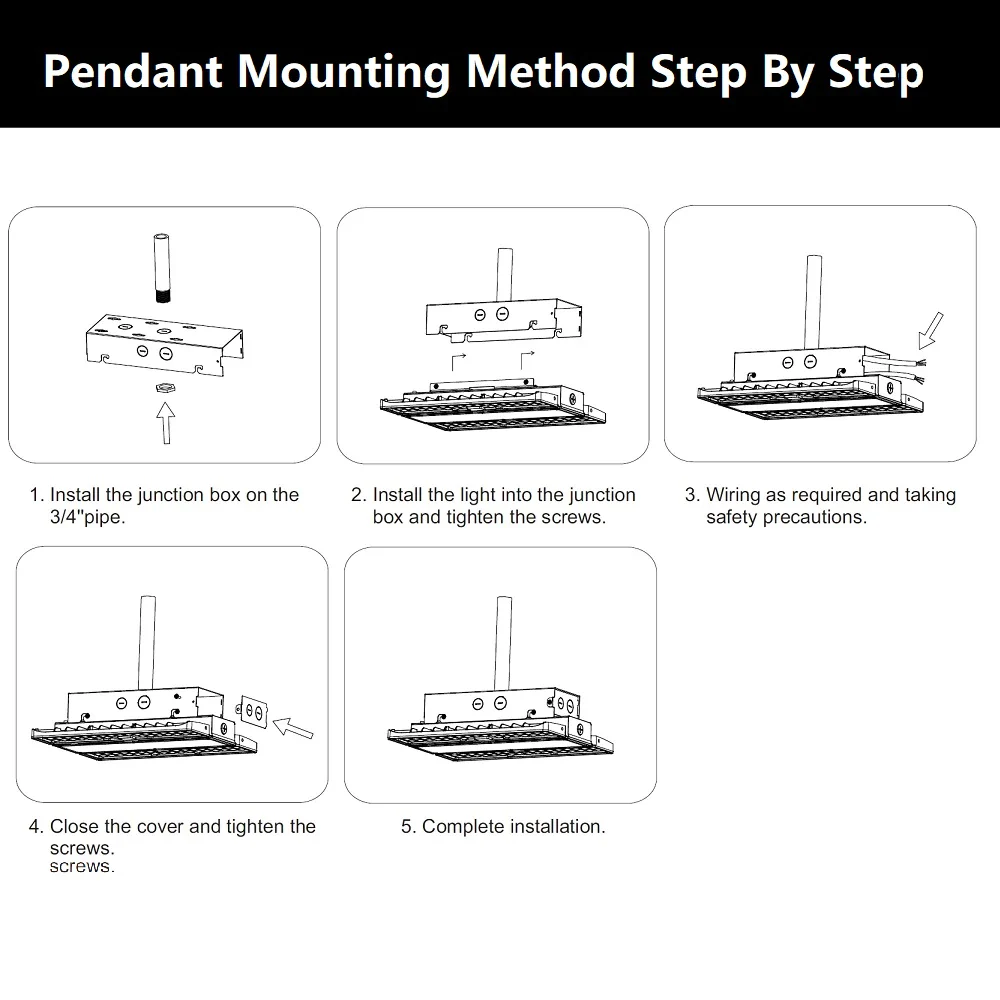 Pendant Mounting Method Step By Step

1. Install the junction box on the 3/4"pipe.

2. Install the light into the junction box and tighten the screws.

3. Wiring as required and taking safety precautions.

4. Close the cover and tighten the screws.
screws.

5. Complete installation.