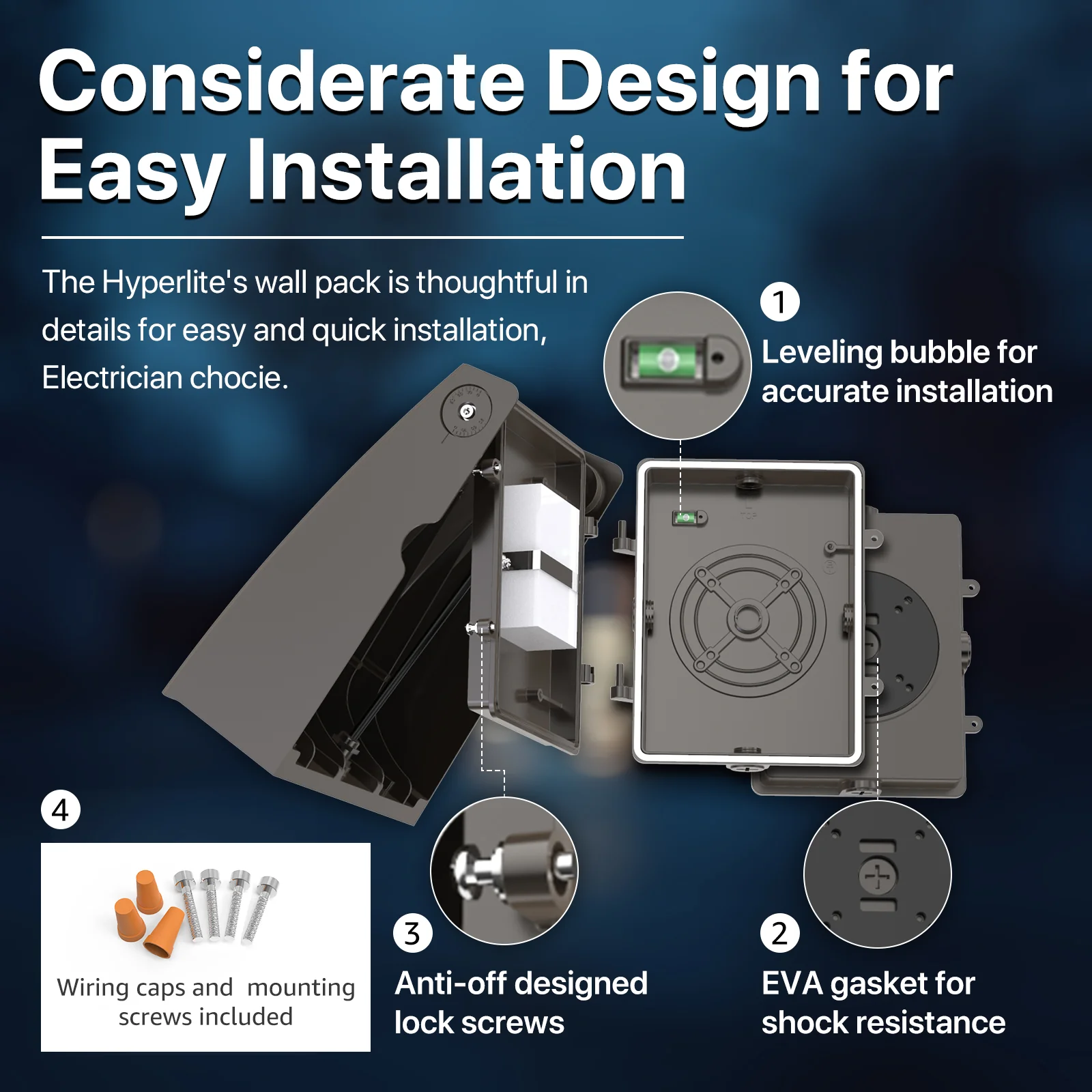 Considerate Design for Easy Installation

The Hyperlite's wall pack is thoughtful in details for easy and quick installation, Electrician chocie.

1
Leveling bubble for accurate installation

4
Wiring caps and mounting screws included

3
Anti-off designed lock screws

2
EVA gasket for shock resistance